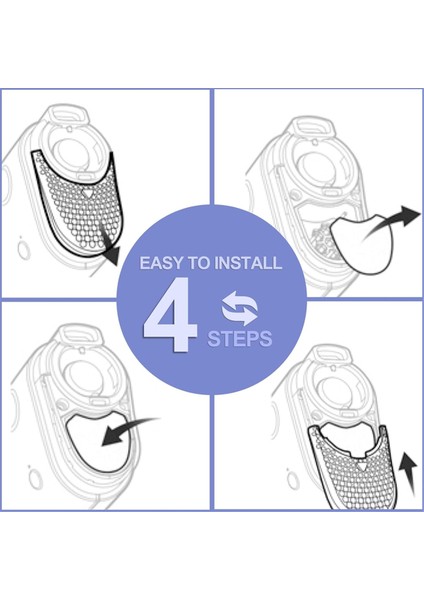 EASY TO INSTALL
4
STEPS