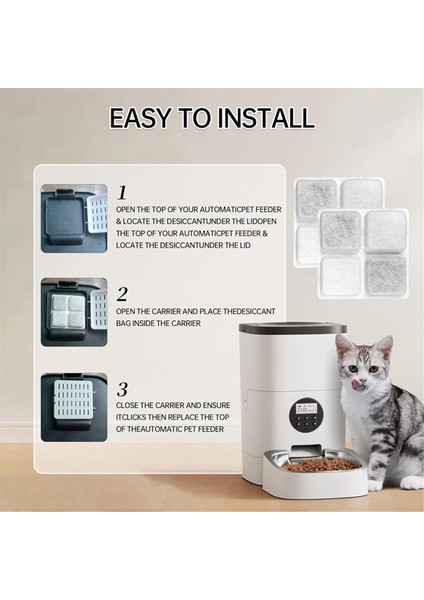 EASY TO INSTALL

1
OPEN THE TOP OF YOUR AUTOMATICPET FEEDER & LOCATE THE DESICCANTUNDER THE LIDOPEN THE TOP OF YOUR AUTOMATICPET FEEDER & LOCATE THE DESICCANTUNDER THE LID

2
OPEN THE CARRIER AND PLACE THEDESICCANT BAG INSIDE THE CARRIER

3
CLOSE THE CARRIER AND ENSURE ITCLICKS THEN REPLACE THE TOP OF THEAUTOMATIC PET FEEDER