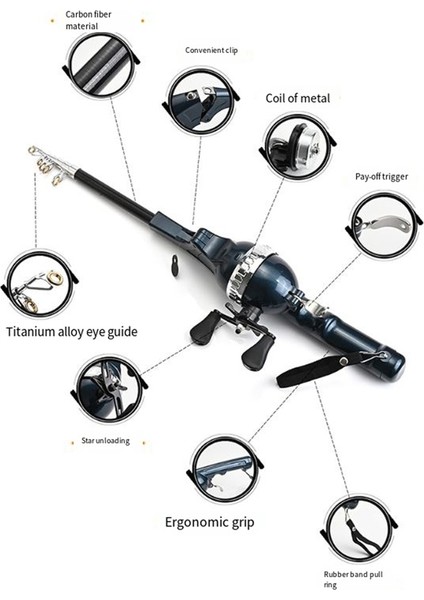 Carbon fiber material

Convenient clip

Coil of metal

Pay-off trigger

Titanium alloy eye guide

Star unloading

Ergonomic grip

Rubber band pull ring