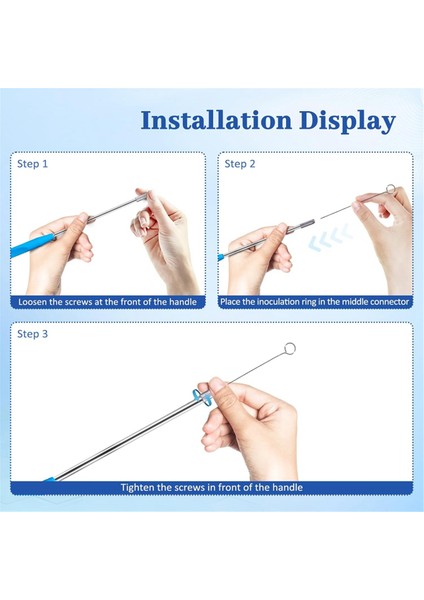 Installation Display

Step 1

Loosen the screws at the front of the handle

Step 2

Place the inoculation ring in the middle connector

Step 3

Tighten the screws in front of the handle