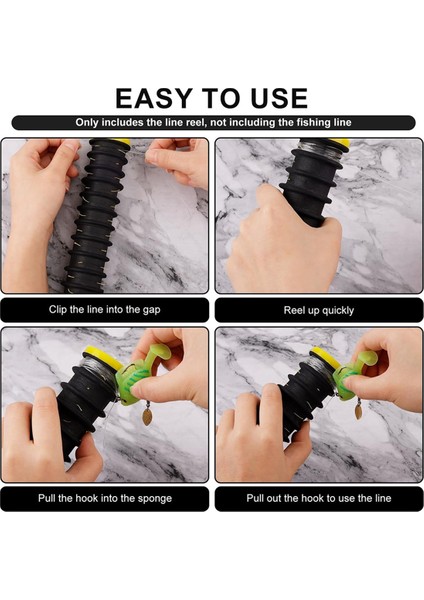 EASY TO USE

Only includes the line reel, not including the fishing line

Clip the line into the gap

Reel up quickly

Pull the hook into the sponge

Pull out the hook to use the line