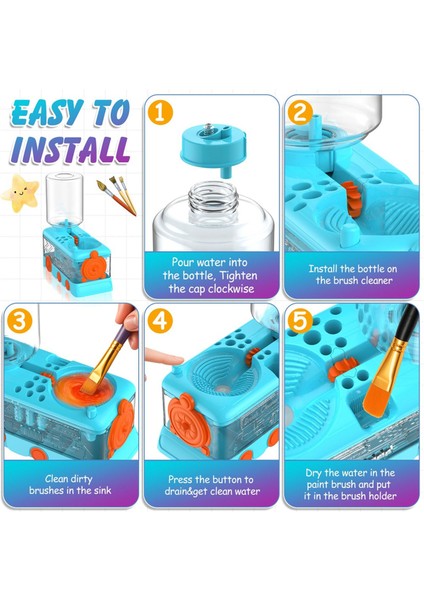 EASY TO INSTALL

1
Pour water into the bottle, Tighten the cap clockwise

2
Install the bottle on the brush cleaner

3
Clean dirty brushes in the sink

4
Press the button to drain&get clean water

5
Dry the water in the paint brush and put it in the brush holder