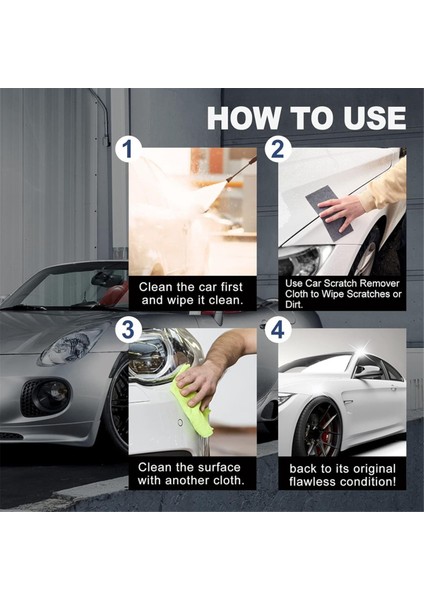 HOW TO USE

1

Clean the car first and wipe it clean.

2

Use Car Scratch Remover Cloth to Wipe Scratches or Dirt.

3

Clean the surface with another cloth.

4

back to its original flawless condition!