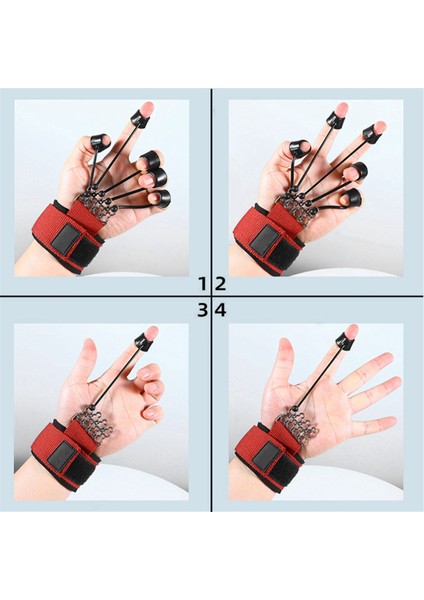 1 2
3 4