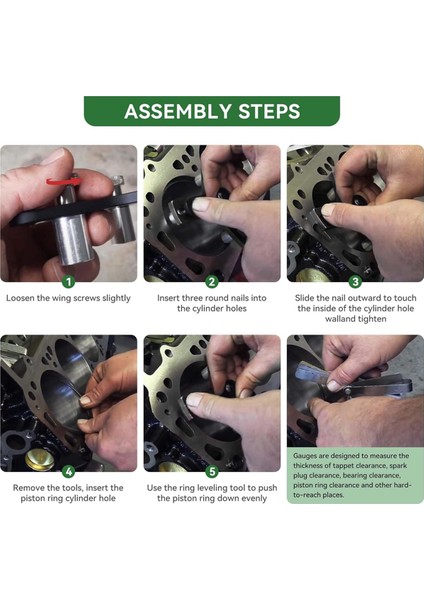 ASSEMBLY STEPS

1
Loosen the wing screws slightly

2
Insert three round nails into the cylinder holes

3
Slide the nail outward to touch the inside of the cylinder hole walland tighten

4
Remove the tools, insert the piston ring cylinder hole

5
Use the ring leveling tool to push the piston ring down evenly

Gauges are designed to measure the thickness of tappet clearance, spark plug clearance, bearing clearance, piston ring clearance and other hard-to-reach places.