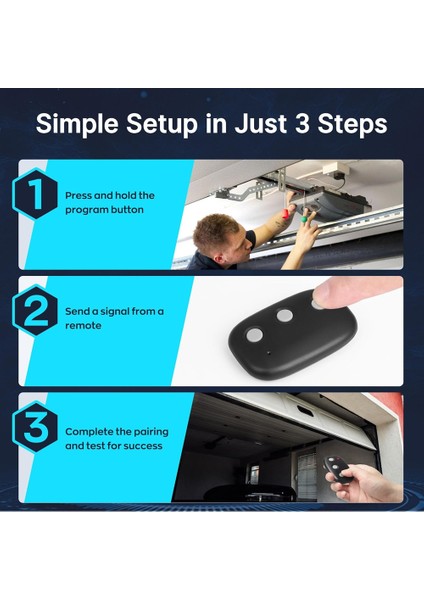 Simple Setup in Just 3 Steps

1

Press and hold the program button

2

Send a signal from a remote

3

Complete the pairing and test for success