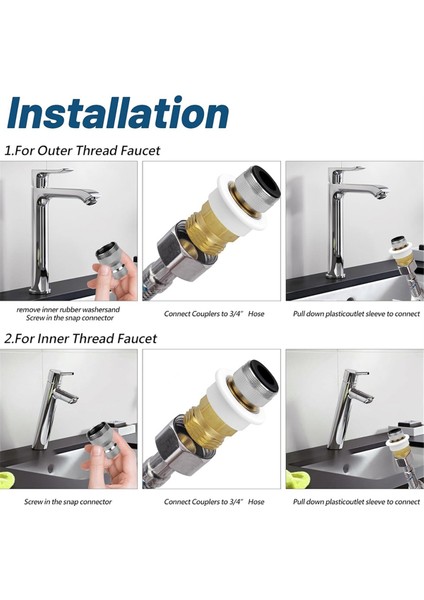 Installation

1.For Outer Thread Faucet

remove inner rubber washersand Screw in the snap connector

Connect Couplers to 3/4" Hose

Pull down plasticoutlet sleeve to connect

2.For Inner Thread Faucet

Screw in the snap connector

Connect Couplers to 3/4" Hose

Pull down plasticoutlet sleeve to connect