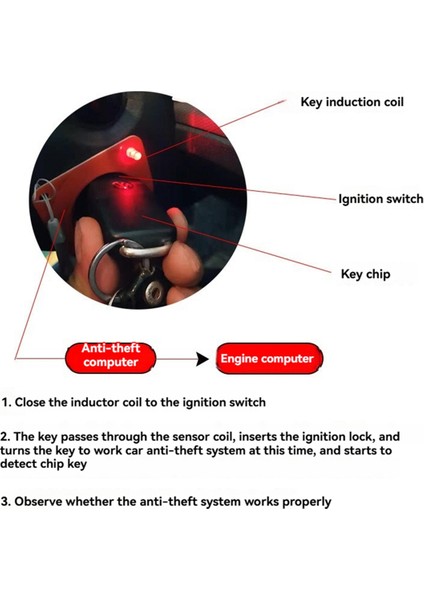 Key induction coil

Ignition switch

Key chip

Anti-theft computer

Engine computer

1. Close the inductor coil to the ignition switch

2. The key passes through the sensor coil, inserts the ignition lock, and turns the key to work car anti-theft system at this time, and starts to detect chip key

3. Observe whether the anti-theft system works properly