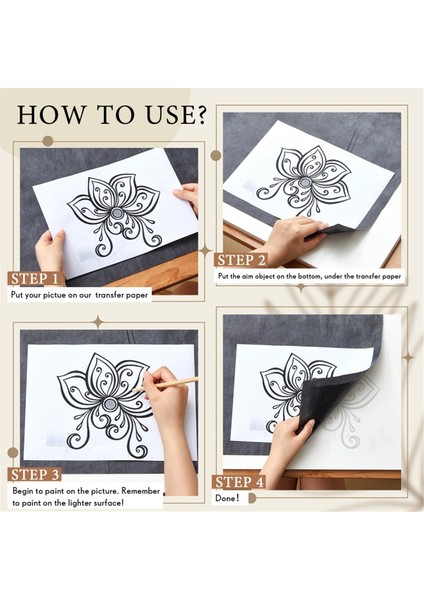 HOW TO USE?

STEP 1
Put your pictue on our transfer paper

STEP 2
Put the aim object on the bottom, under the transfer paper

STEP 3
Begin to paint on the picture. Remember to paint on the lighter surface!

STEP 4
Done!