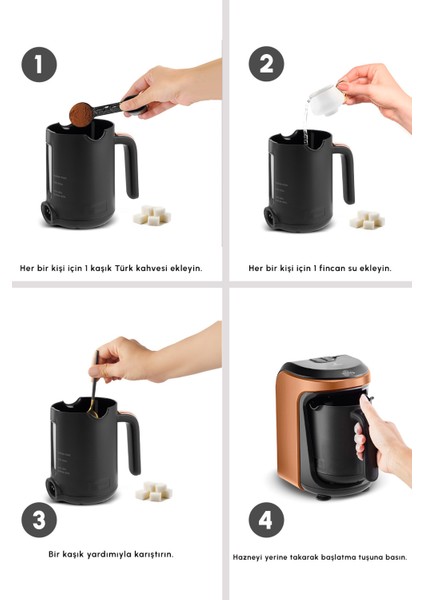 1

Her bir kişi için 1 kaşık Türk kahvesi ekleyin.

2

Her bir kişi için 1 fincan su ekleyin.

3

Bir kaşık yardımıyla karıştırın.

4

Hazneyi yerine takarak başlatma tuşuna basın.