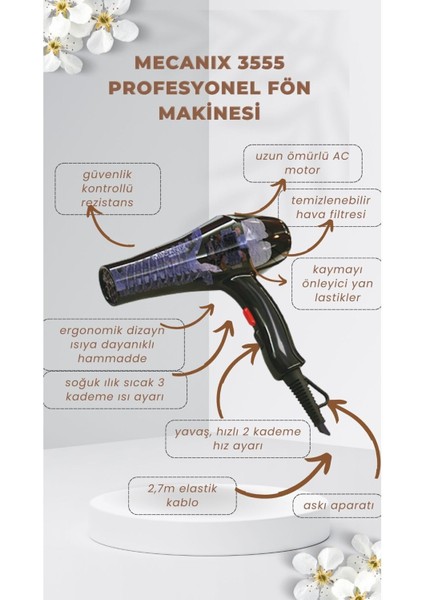 MECANIX 3555 PROFESYONEL FÖN MAKİNESİ

güvenlik kontrollü rezistans

uzun ömürlü AC motor

temizlenebilir hava filtresi

kaymayı önleyici yan lastikler

ergonomik dizayn ısıya dayanıklı hammadde

soğuk ılık sıcak 3 kademe ısı ayarı

yavaş, hızlı 2 kademe hız ayarı

2,7m elastik kablo

askı aparatı