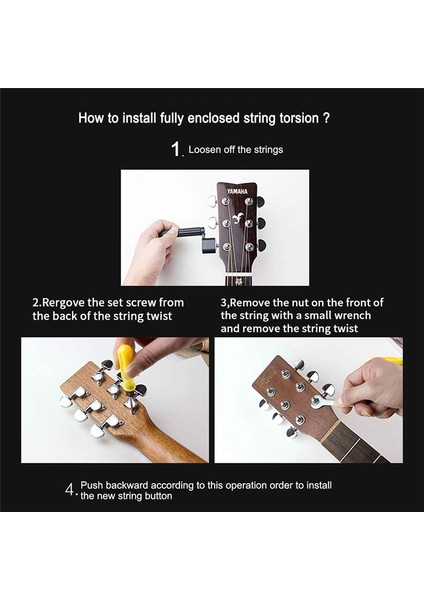 How to install fully enclosed string torsion ?

1. Loosen off the strings

YAMAHA

2.Rergove the set screw from the back of the string twist

3,Remove the nut on the front of the string with a small wrench and remove the string twist

4. Push backward according to this operation order to install the new string button