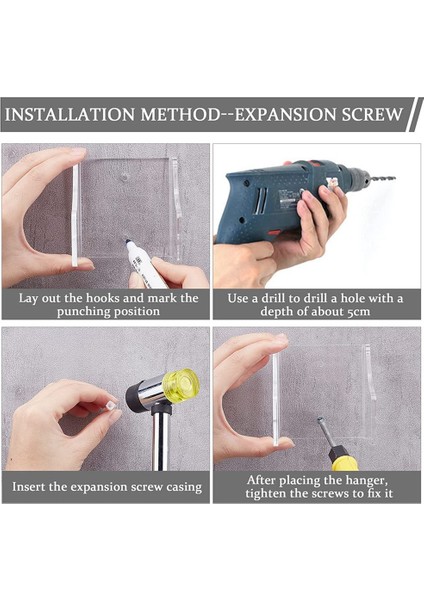 INSTALLATION METHOD--EXPANSION SCREW

Lay out the hooks and mark the punching position

Use a drill to drill a hole with a depth of about 5cm

Insert the expansion screw casing

After placing the hanger, tighten the screws to fix it