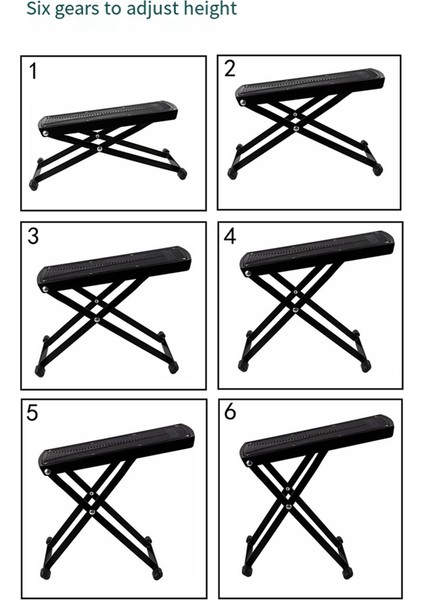 Six gears to adjust height

1

2

3

4

5

6