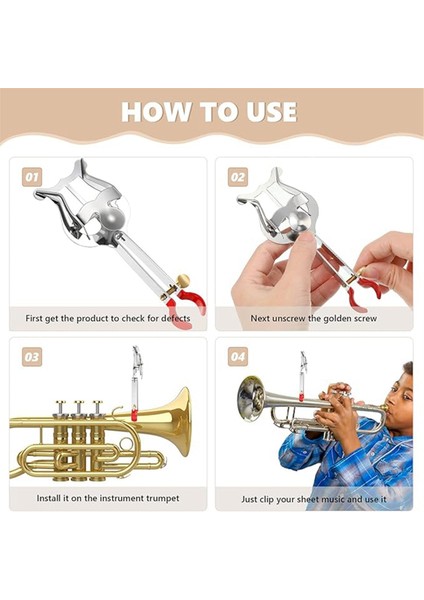 HOW TO USE

01

First get the product to check for defects

02

Next unscrew the golden screw

03

Install it on the instrument trumpet

04

Just clip your sheet music and use it