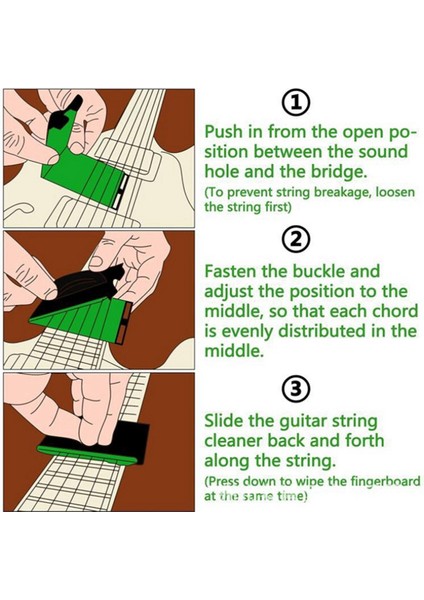 ①

Push in from the open position between the sound hole and the bridge.
(To prevent string breakage, loosen the string first)

②

Fasten the buckle and adjust the position to the middle, so that each chord is evenly distributed in the middle.

③

Slide the guitar string cleaner back and forth along the string.
(Press down to wipe the fingerboard at the same time)