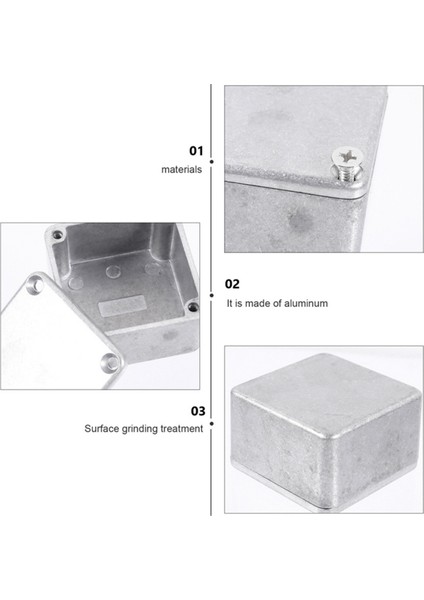 01
materials

02
It is made of aluminum

03
Surface grinding treatment