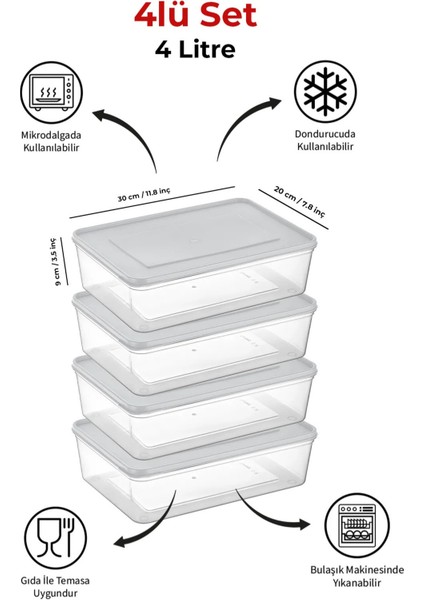 4lü Set
4 Litre

Mikrodalgada Kullanılabilir

Dondurucuda Kullanılabilir

30 cm / 11.8 inç

20 cm / 7.8 inç

9 cm / 3.5 inç

Gıda İle Temasa Uygundur

Bulaşık Makinesinde Yıkanabilir