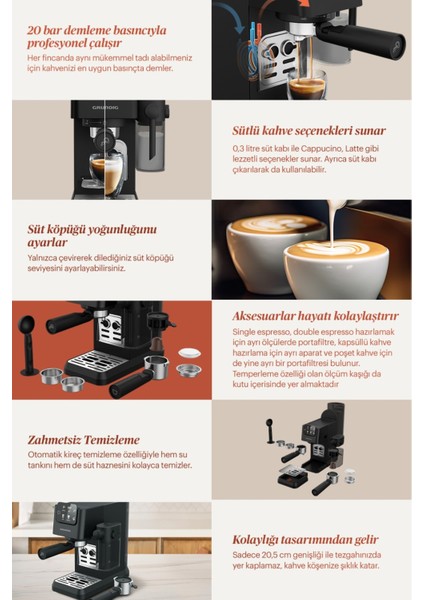 20 bar demleme basıncıyla profesyonel çalışır
Her fincanda aynı mükemmel tadı alabilmeniz için kahvenizi en uygun basınçta demler.

GRUNDIG

Sütlü kahve seçenekleri sunar
0,3 litre süt kabı ile Cappucino, Latte gibi lezzetli seçenekler sunar. Ayrıca süt kabı çıkarılarak da kullanılabilir.

Süt köpüğü yoğunluğunu ayarlar
Yalnızca çevirerek dilediğiniz süt köpüğü seviyesini ayarlayabilirsiniz.

Aksesuarlar hayatı kolaylaştırır
Single espresso, double espresso hazırlamak için ayrı ölçülerde portafiltre, kapsüllü kahve hazırlama için ayrı aparat ve poşet kahve için de yine ayrı bir portafiltresi bulunur. Temperleme özelliği olan ölçüm kaşığı da kutu içerisinde yer almaktadır

Zahmetsiz Temizleme
Otomatik kireç temizleme özelliğiyle hem su tankını hem de süt haznesini kolayca temizler.

Kolaylığı tasarımından gelir
Sadece 20,5 cm genişliği ile tezgahınızda yer kaplamaz, kahve köşenize şıklık katar.