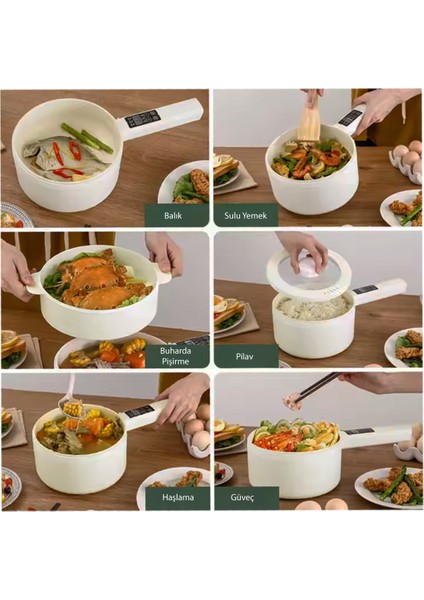 Balık

Sulu Yemek

Buharda Pişirme

Pilav

Haşlama

Güveç