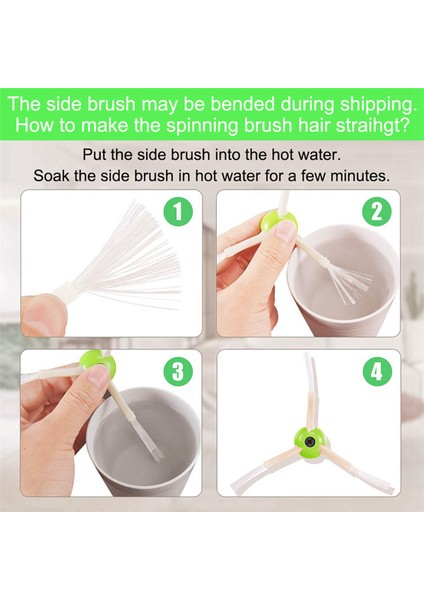 The side brush may be bended during shipping. How to make the spinning brush hair straihgt?

Put the side brush into the hot water.
Soak the side brush in hot water for a few minutes.

1

2

3

4