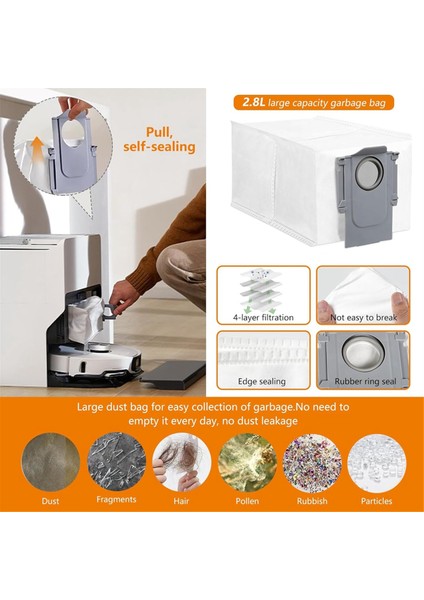 Pull, self-sealing

2.8L large capacity garbage bag

4-layer filtration

Not easy to break

Edge sealing

Rubber ring seal

Large dust bag for easy collection of garbage.No need to empty it every day, no dust leakage

Dust

Fragments

Hair

Pollen

Rubbish

Particles