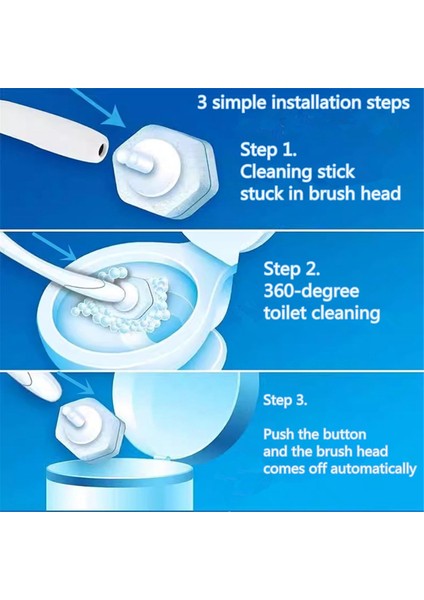 3 simple installation steps

Step 1.
Cleaning stick stuck in brush head

Step 2.
360-degree toilet cleaning

Step 3.

Push the button and the brush head comes off automatically