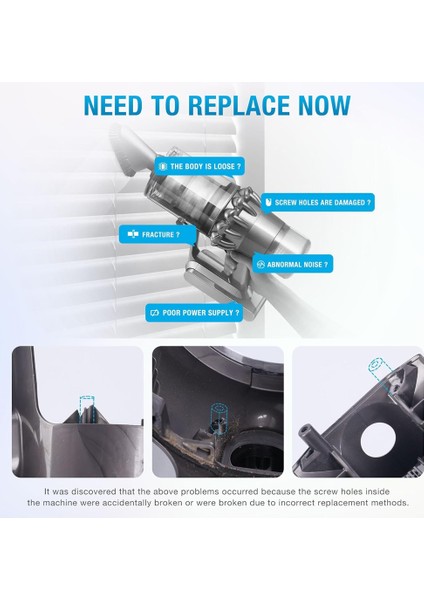 NEED TO REPLACE NOW

THE BODY IS LOOSE ?

SCREW HOLES ARE DAMAGED ?

FRACTURE ?

ABNORMAL NOISE ?

POOR POWER SUPPLY ?

It was discovered that the above problems occurred because the screw holes inside the machine were accidentally broken or were broken due to incorrect replacement methods.