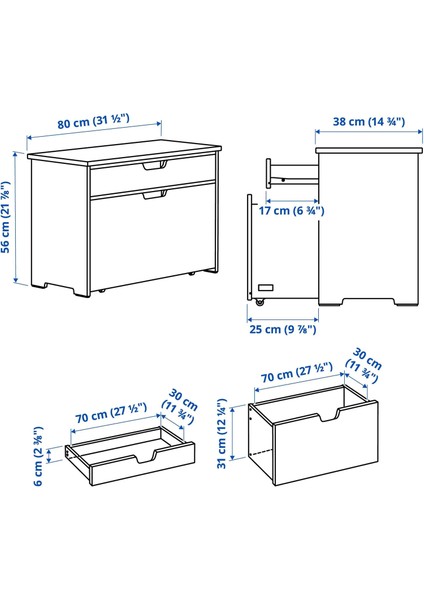 80 cm (31 ½")

56 cm (21 ⅞")

38 cm (14 ¾")

17 cm (6 ¾")

25 cm (9 ⅞")

70 cm (27 ½")

30 cm (11 ¾")

6 cm (2 ⅜")

70 cm (27 ½")

30 cm (11 ¾")

31 cm (12 ¼")