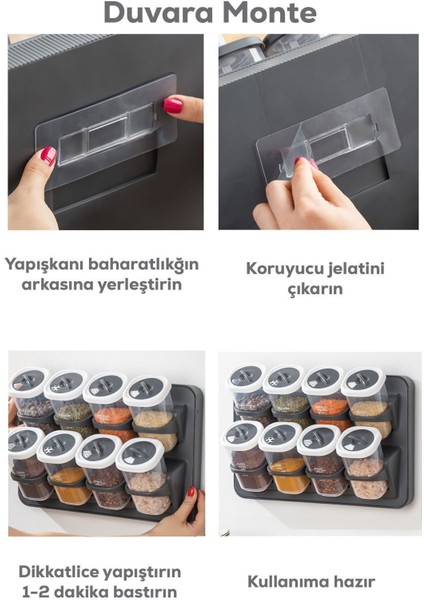 Duvara Monte

Yapışkanı baharatlıkğın arkasına yerleştirin

Koruyucu jelatini çıkarın

Dikkatlice yapıştırın 1-2 dakika bastırın

Kullanıma hazır