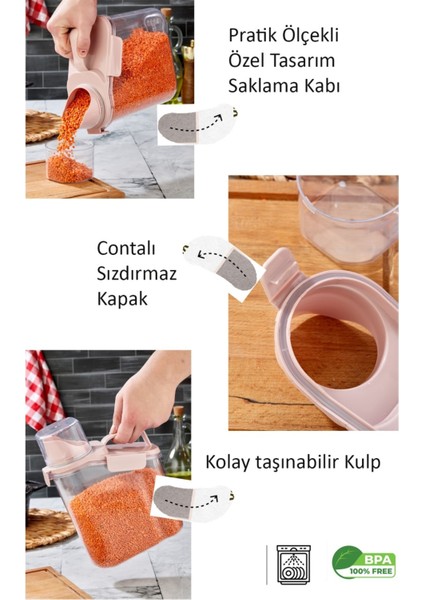 Pratik Ölçekli
Özel Tasarım
Saklama Kabı

Contalı
Sızdırmaz
Kapak

Kolay taşınabilir Kulp

BPA
100% FREE