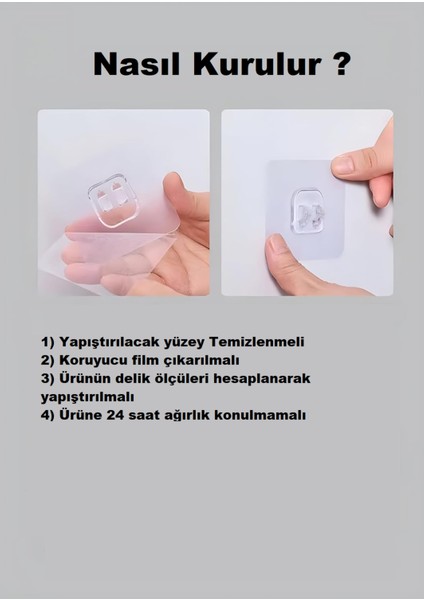 Nasıl Kurulur ?

1) Yapıştırılacak yüzey Temizlenmeli
2) Koruyucu film çıkarılmalı
3) Ürünün delik ölçüleri hesaplanarak yapıştırılmalı
4) Ürüne 24 saat ağırlık konulmamalı