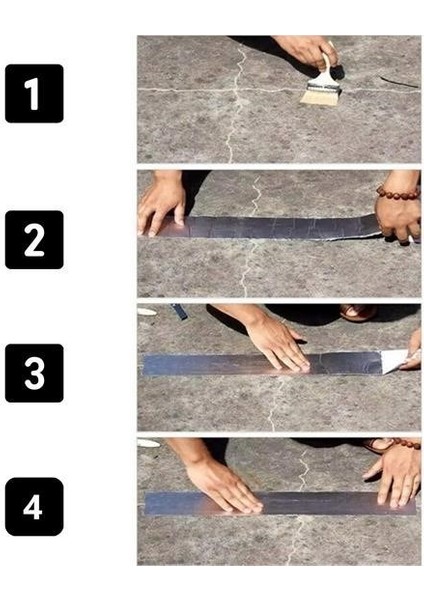 1

2

3

4