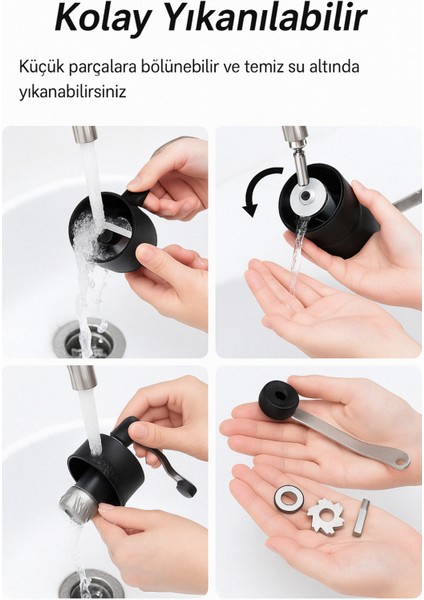 Kolay Yıkanılabilir

Küçük parçalara bölünebilir ve temiz su altında yıkanabilirsiniz