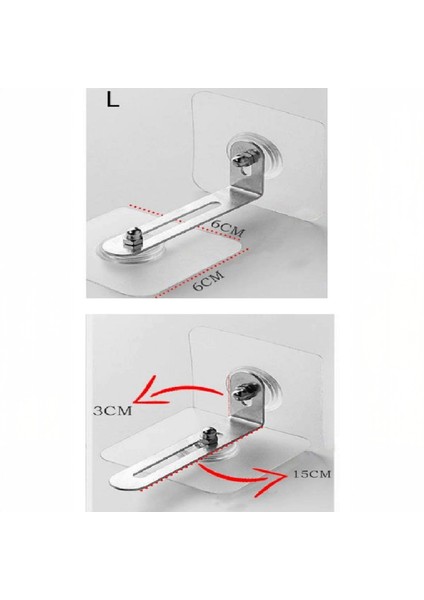 L

6CM

6CM

3CM

15CM