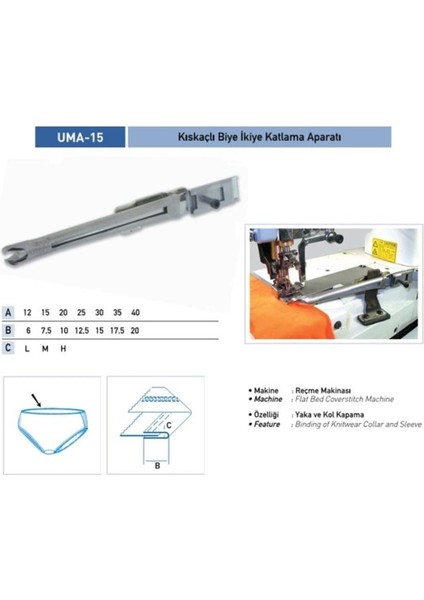 UMA-15

Kıskaçlı Biye İkiye Katlama Aparatı

| A | 12 | 15 | 20 | 25 | 30 | 35 | 40 |
|---|---|---|---|---|---|---|---|
| B | 6 | 7.5 | 10 | 12.5 | 15 | 17.5 | 20 |
| C | L | M | H | | | | |

C

B

• Makine : Reçme Makinası
• Machine : Flat Bed Coverstitch Machine

• Özelliği : Yaka ve Kol Kapama
• Feature : Binding of Knitwear Collar and Sleeve