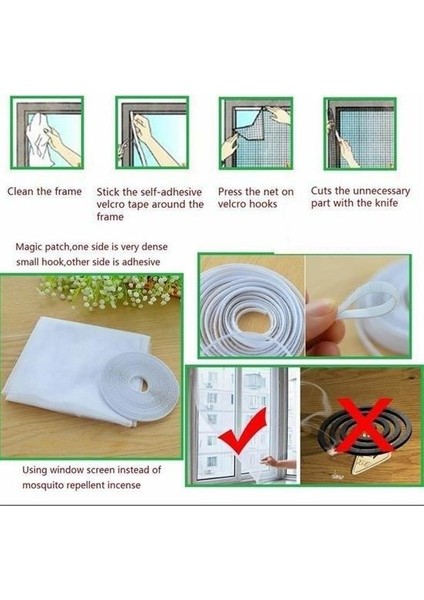 Clean the frame

Stick the self-adhesive velcro tape around the frame

Press the net on velcro hooks

Cuts the unnecessary part with the knife

Magic patch,one side is very dense small hook,other side is adhesive

Using window screen instead of mosquito repellent incense