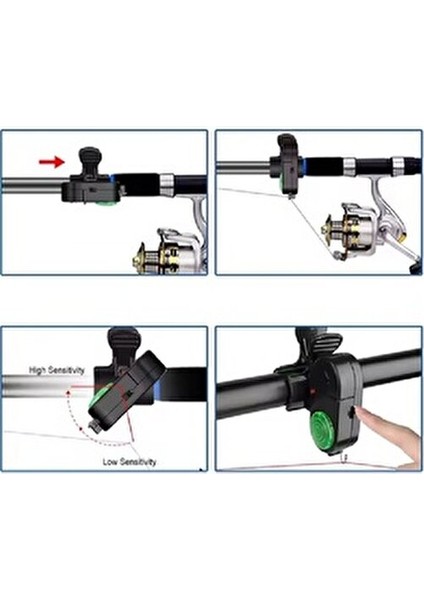 High Sensitivity

Low Sensitivity