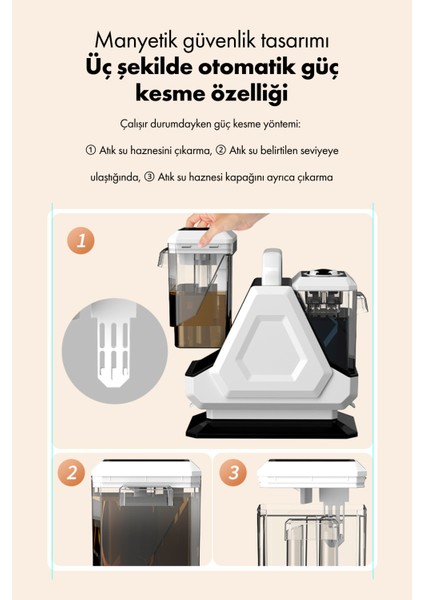 Manyetik güvenlik tasarımı
Üç şekilde otomatik güç kesme özelliği

Çalışır durumdayken güç kesme yöntemi:

① Atık su haznesini çıkarma, ② Atık su belirtilen seviyeye ulaştığında, ③ Atık su haznesi kapağını ayrıca çıkarma

1

2

3