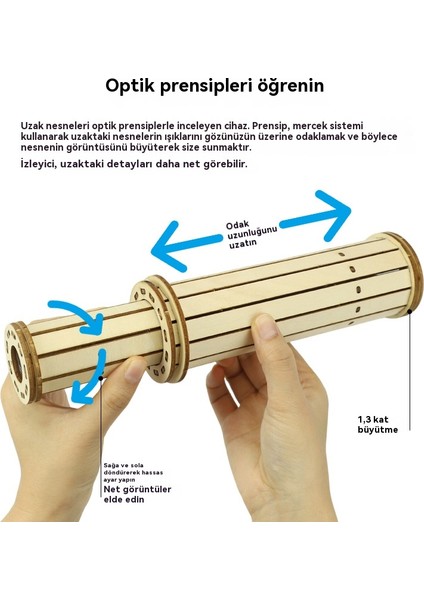 Optik prensipleri öğrenin

Uzak nesneleri optik prensiplerle inceleyen cihaz. Prensip, mercek sistemi kullanarak uzaktaki nesnelerin ışıklarını gözünüzün üzerine odaklamak ve böylece nesnenin görüntüsünü büyüterek size sunmaktır.

İzleyici, uzaktaki detayları daha net görebilir.

Odak uzunluğunu uzatın

1,3 kat büyütme

Sağa ve sola döndürerek hassas ayar yapın

Net görüntüler elde edin