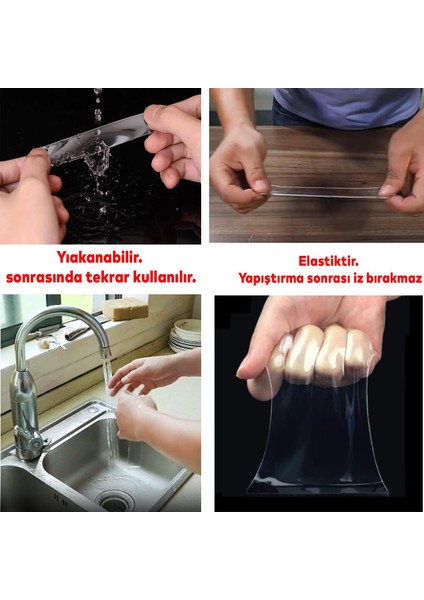 Yıakanabilir.
sonrasında tekrar kullanılır.

Elastiktir.
Yapıştırma sonrası iz bırakmaz