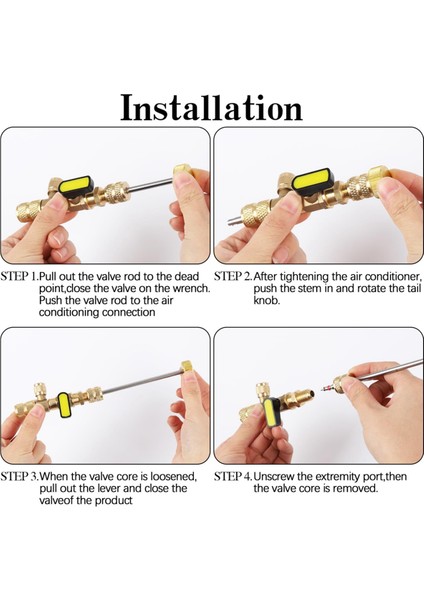 Installation

STEP 1.Pull out the valve rod to the dead point,close the valve on the wrench. Push the valve rod to the air conditioning connection

STEP 2.After tightening the air conditioner, push the stem in and rotate the tail knob.

STEP 3.When the valve core is loosened, pull out the lever and close the valveof the product

STEP 4.Unscrew the extremity port,then the valve core is removed.