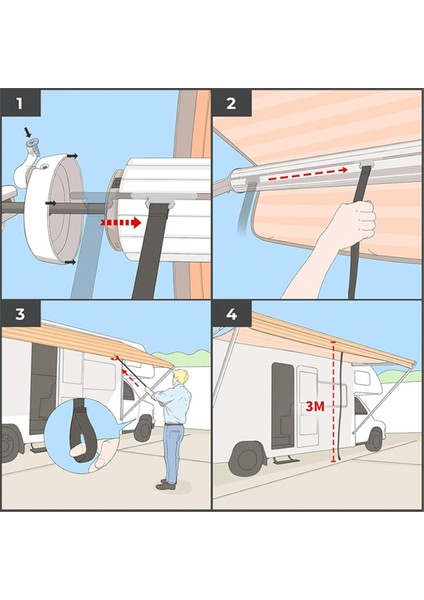 1

2

3

4

3M