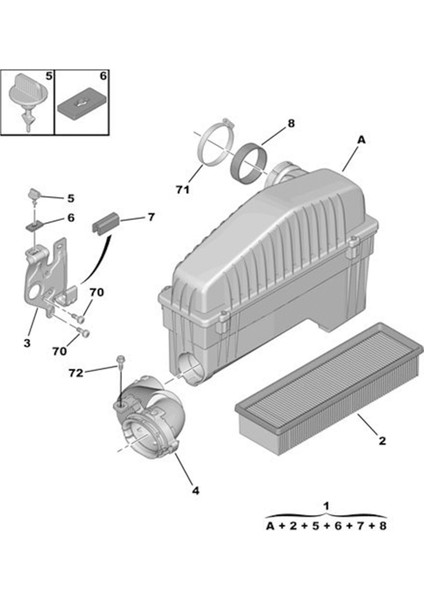 5
6
8
A
71
5
6
7
70
3
70
72
2
4
1
A + 2 + 5 + 6 + 7 + 8