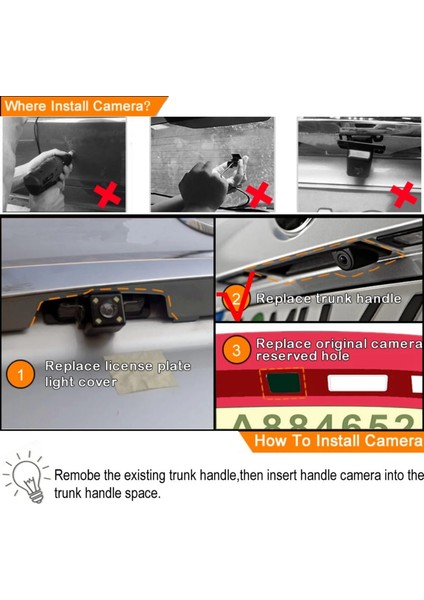 Where Install Camera?

1 Replace license plate light cover

2 Replace trunk handle

3 Replace original camera reserved hole

A884652

How To Install Camera

Remobe the existing trunk handle,then insert handle camera into the trunk handle space.