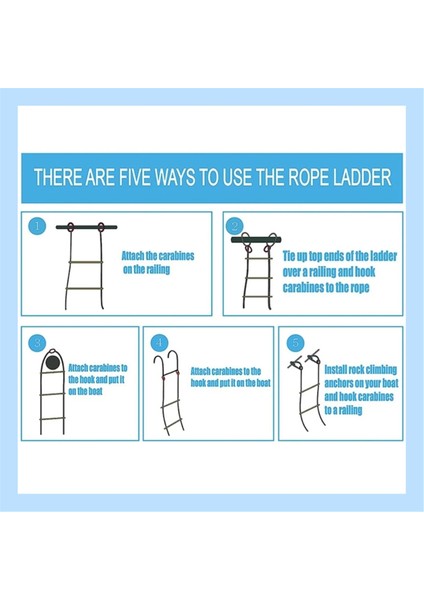 THERE ARE FIVE WAYS TO USE THE ROPE LADDER

1
Attach the carabines on the railing

2
Tie up top ends of the ladder over a railing and hook carabines to the rope

3
Attach carabines to the hook and put it on the boat

4
Attach carabines to the hook and put it on the boat

5
Install rock climbing anchors on your boat and hook carabines to a railing