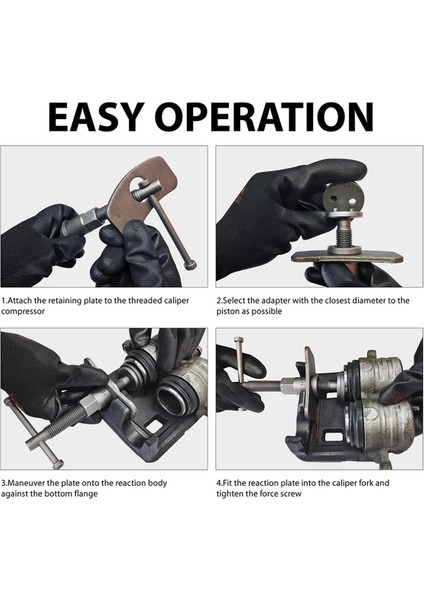 EASY OPERATION

1.Attach the retaining plate to the threaded caliper compressor

2.Select the adapter with the closest diameter to the piston as possible

3.Maneuver the plate onto the reaction body against the bottom flange

4.Fit the reaction plate into the caliper fork and tighten the force screw