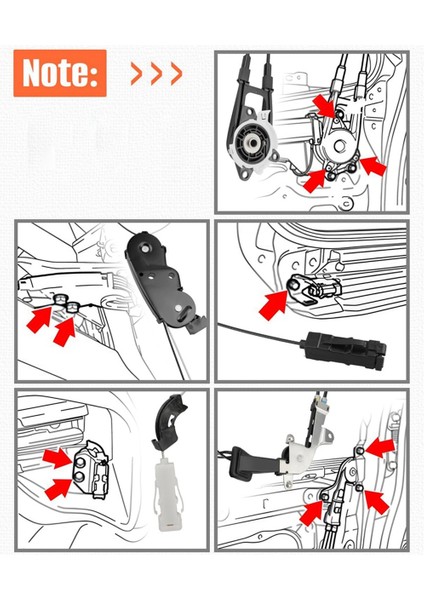 Note: >>>