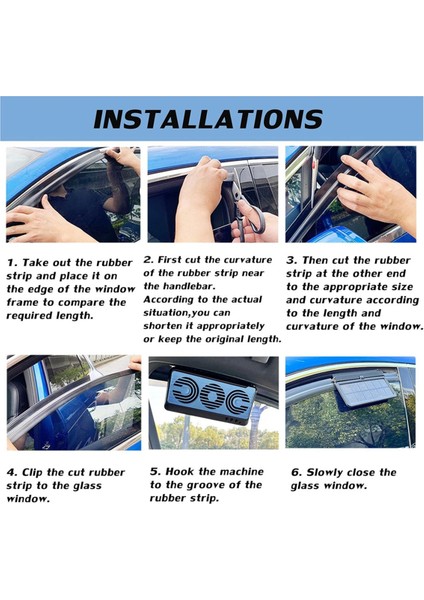 INSTALLATIONS

1. Take out the rubber strip and place it on the edge of the window frame to compare the required length.

2. First cut the curvature of the rubber strip near the handlebar.
According to the actual situation,you can shorten it appropriately or keep the original length.

3. Then cut the rubber strip at the other end to the appropriate size and curvature according to the length and curvature of the window.

4. Clip the cut rubber strip to the glass window.

5. Hook the machine to the groove of the rubber strip.

6. Slowly close the glass window.