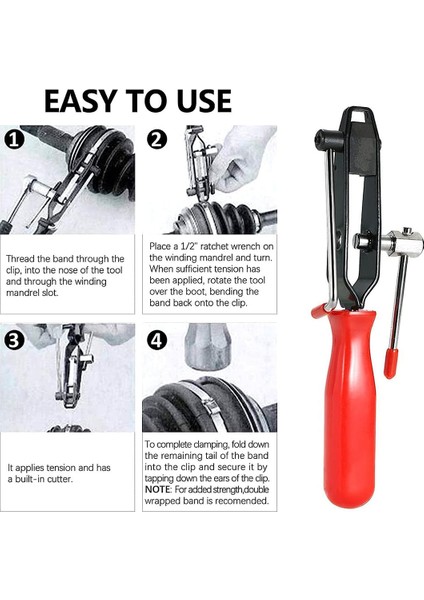 EASY TO USE

1

Thread the band through the clip, into the nose of the tool and through the winding mandrel slot.

2

Place a 1/2" ratchet wrench on the winding mandrel and turn. When sufficient tension has been applied, rotate the tool over the boot, bending the band back onto the clip.

3

It applies tension and has a built-in cutter.

4

To complete clamping, fold down the remaining tail of the band into the clip and secure it by tapping down the ears of the clip. NOTE: For added strength,double wrapped band is recomended.